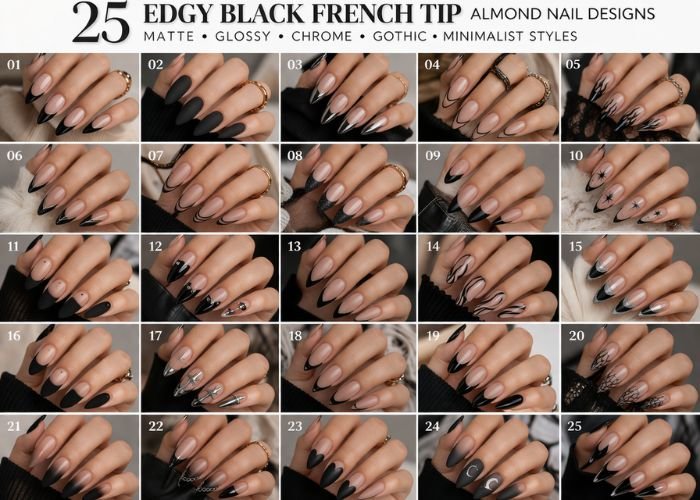 25 EDGY BLACK FRENCH TIP ALMOND NAIL DESIGNS

MATTE • GLOSSY • CHROME • GOTHIC • MINIMALIST STYLES

01 02 03 04 05

06 07 08 09 10

11 12 13 14 15

16 17 18 19 20

21 22 23 24 25